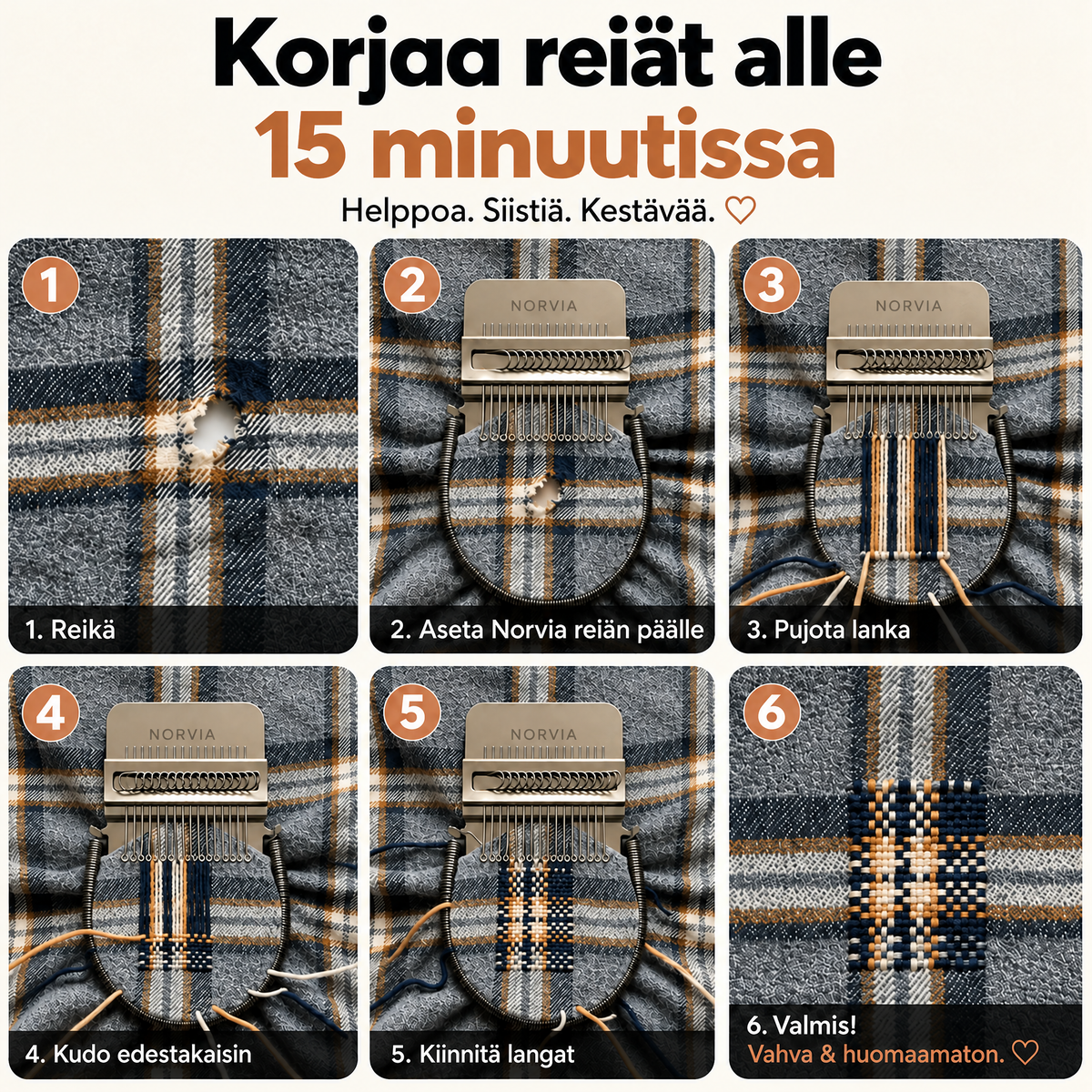 Korjaa reiät alle
15 minuutissa
Helppoa. Siistiä. Kestävää. ♡

1
1. Reikä

2
NORVIA
2. Aseta Norvia reiän päälle

3
NORVIA
3. Pujota lanka

4
NORVIA
4. Kudo edestakaisin

5
NORVIA
5. Kiinnitä langat

6
6. Valmis!
Vahva & huomaamaton. ♡